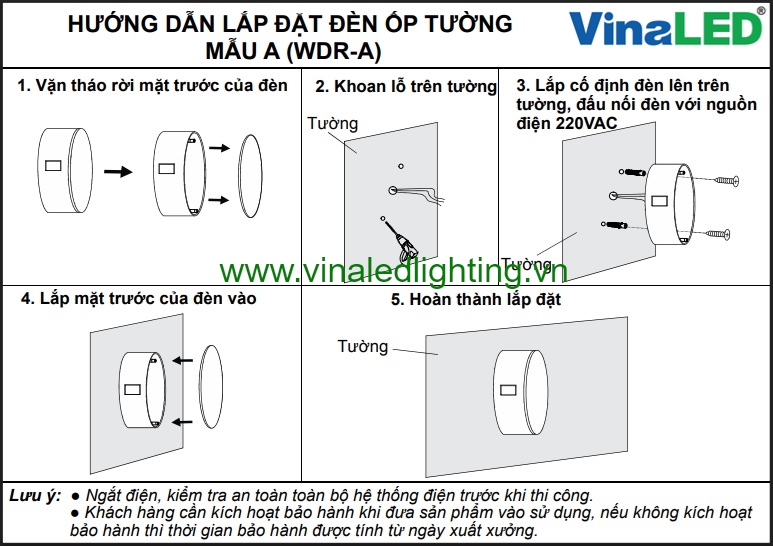 HƯỚNG DẪN LẮP ĐẶT ĐÈN ỐP TƯỜNG
MẪU A (WDR-A)

VinaLED®

1. Vặn tháo rời mặt trước của đèn

2. Khoan lỗ trên tường

Tường

3. Lắp cố định đèn lên trên tường, đấu nối đèn với nguồn điện 220VAC

Tường

www.vinaledlighting.vn

4. Lắp mặt trước của đèn vào

5. Hoàn thành lắp đặt

Tường

Lưu ý: ● Ngắt điện, kiểm tra an toàn toàn bộ hệ thống điện trước khi thi công.
● Khách hàng cần kích hoạt bảo hành khi đưa sản phẩm vào sử dụng, nếu không kích hoạt bảo hành thì thời gian bảo hành được tính từ ngày xuất xưởng.